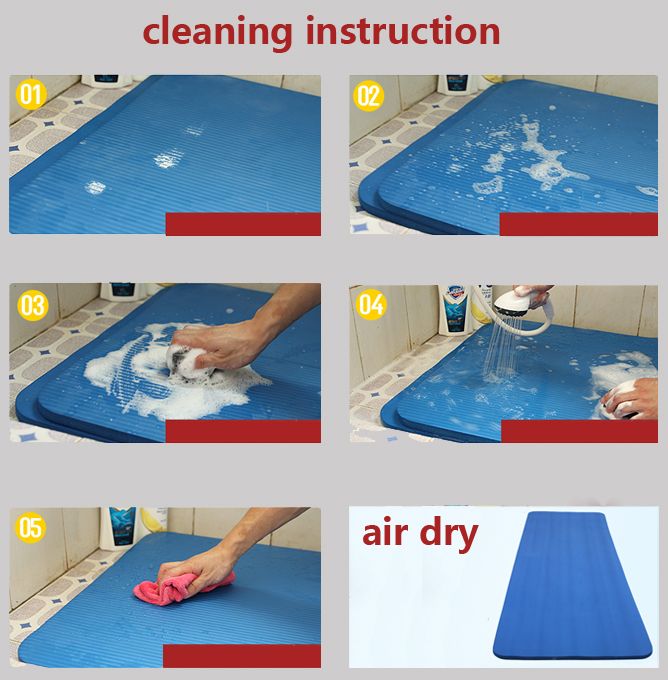 cleaning instruction

01

02

03

04

05

air dry